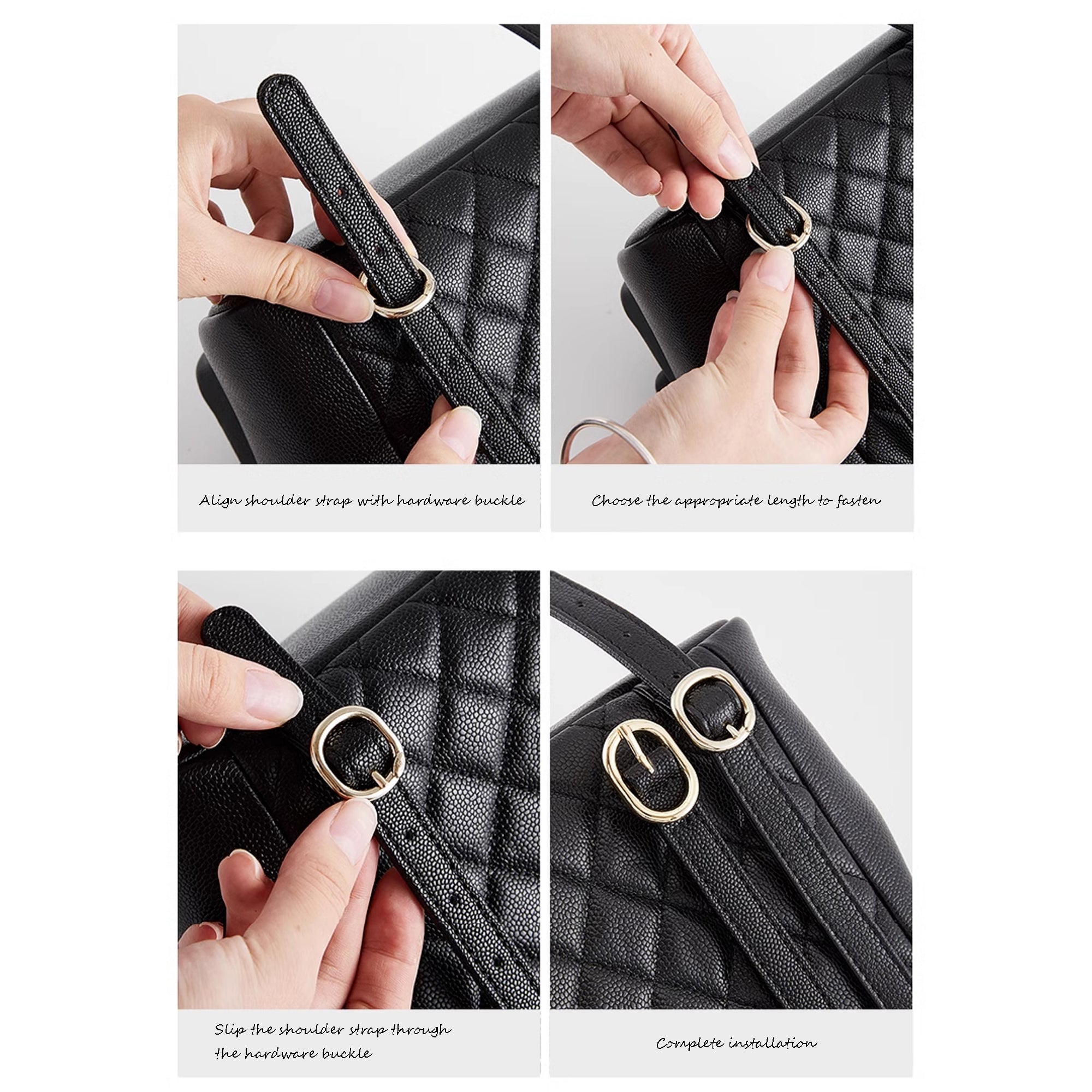 Align shoulder strap with hardware buckle

Choose the appropriate length to fasten

Slip the shoulder strap through the hardware buckle

Complete installation