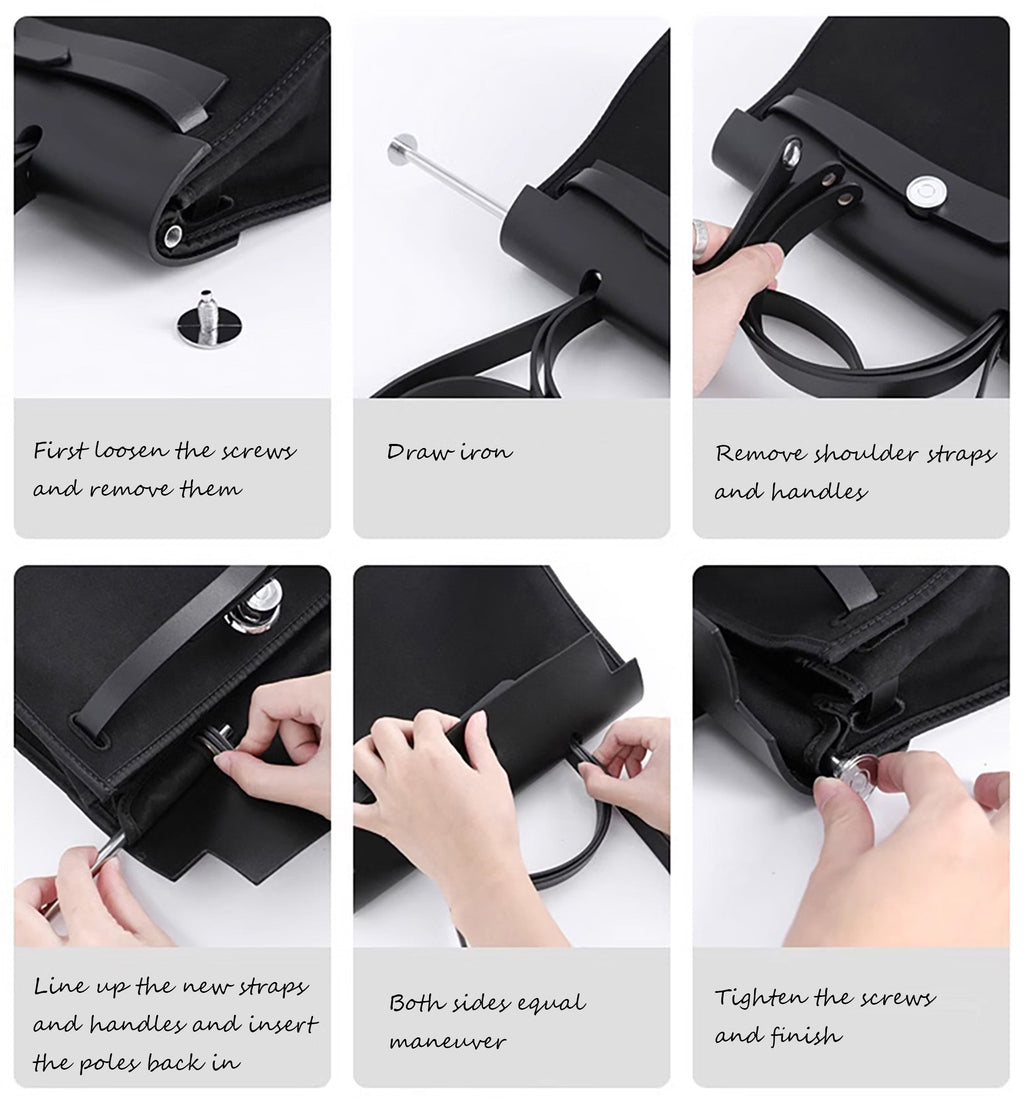 First loosen the screws and remove them

Draw iron

Remove shoulder straps and handles

Line up the new straps and handles and insert the poles back in

Both sides equal maneuver

Tighten the screws and finish