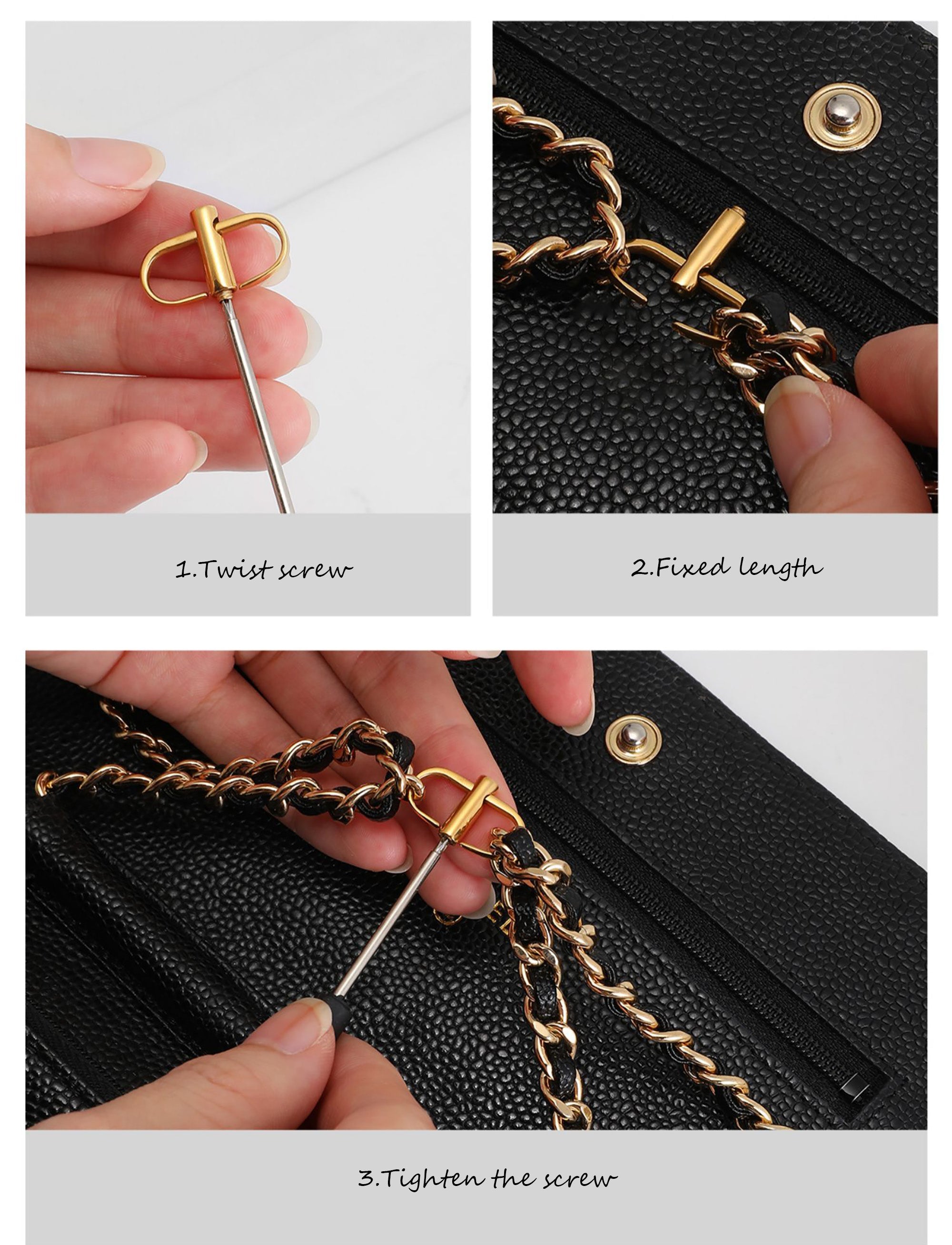 1.Twist screw

2.Fixed length

3.Tighten the screw