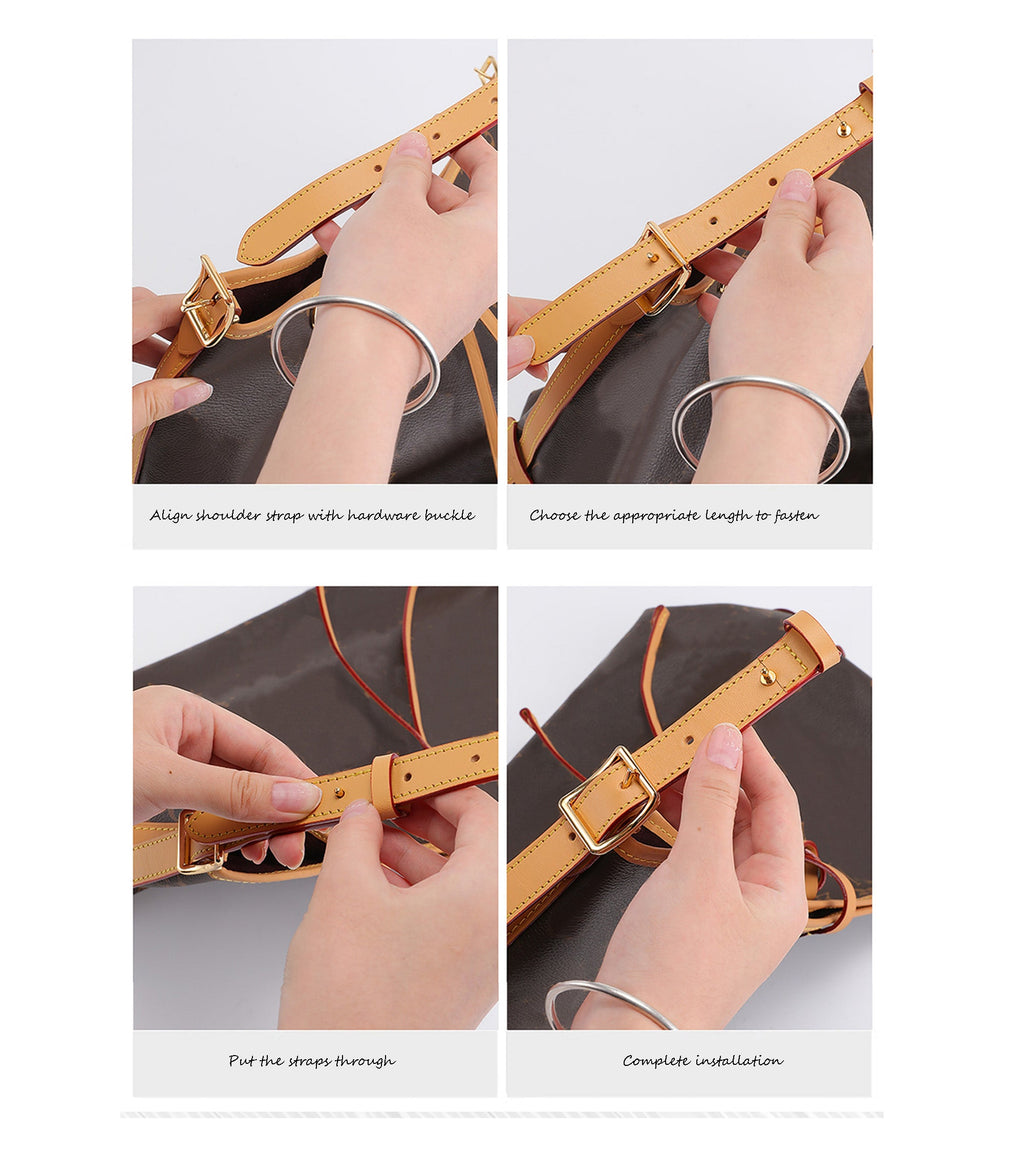 Align shoulder strap with hardware buckle

Choose the appropriate length to fasten

Put the straps through

Complete installation