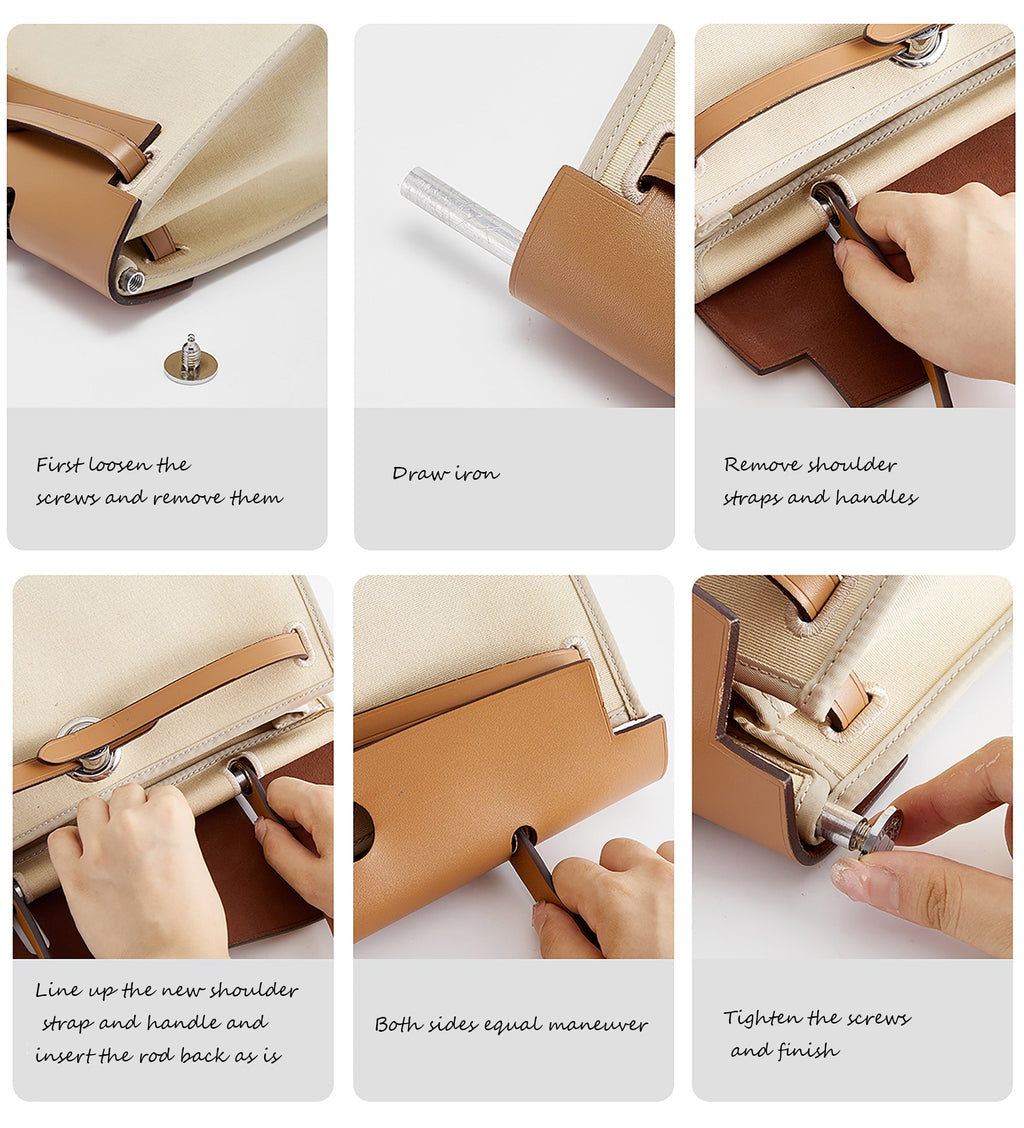 First loosen the screws and remove them

Draw iron

Remove shoulder straps and handles

Line up the new shoulder strap and handle and insert the rod back as is

Both sides equal maneuver

Tighten the screws and finish