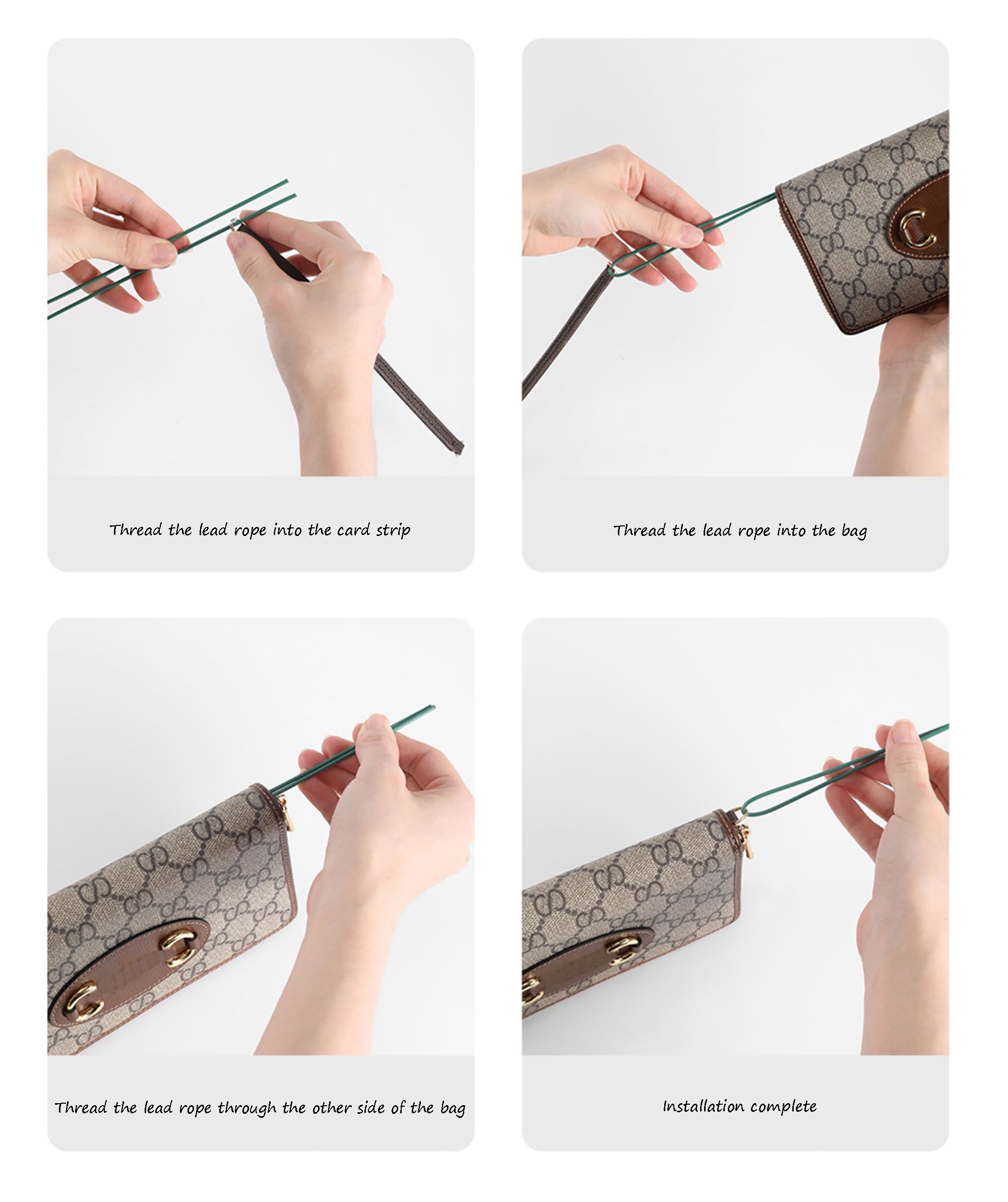 Thread the lead rope into the card strip

Thread the lead rope into the bag

Thread the lead rope through the other side of the bag

Installation complete