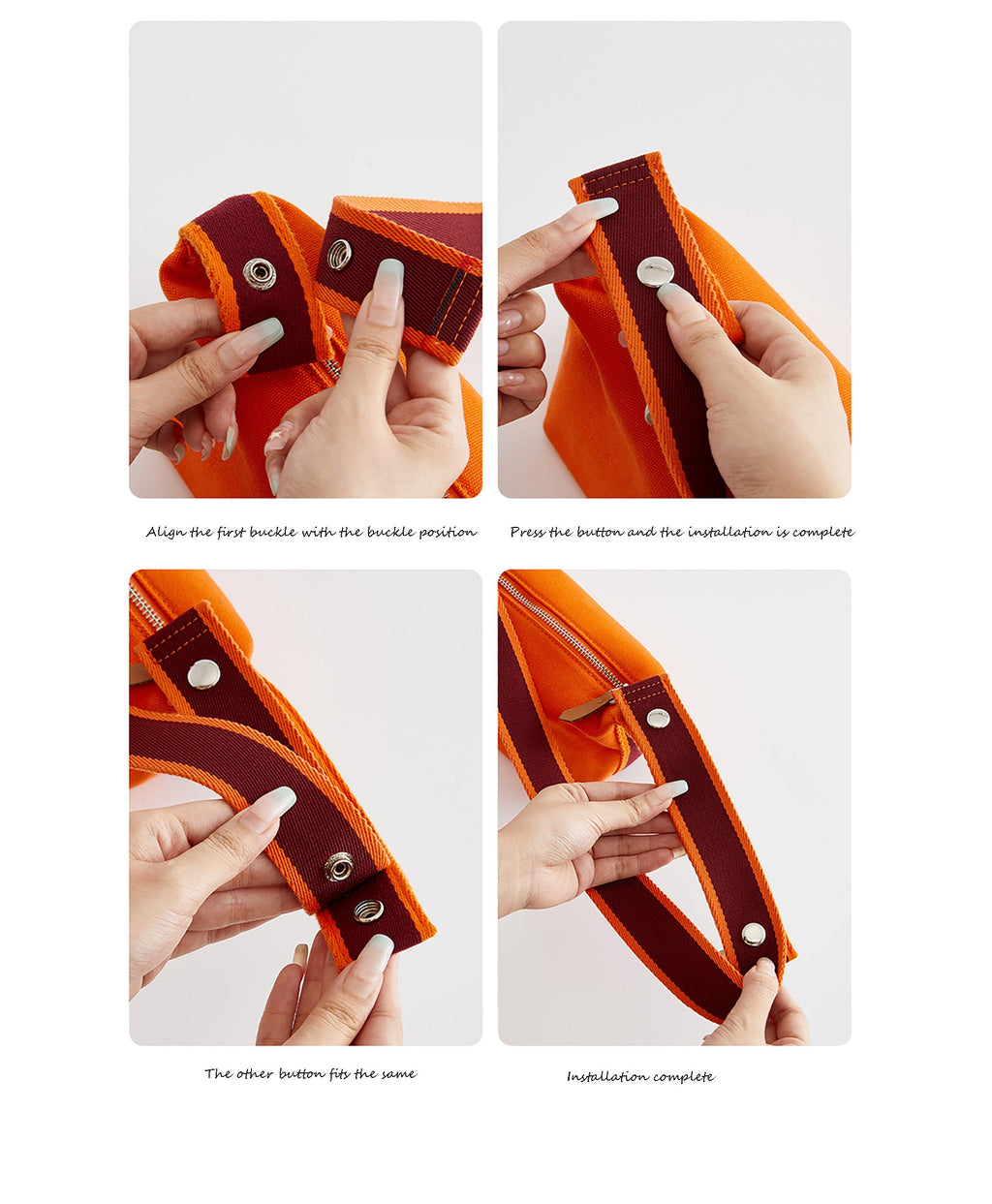 Align the first buckle with the buckle position

Press the button and the installation is complete

The other button fits the same

Installation complete