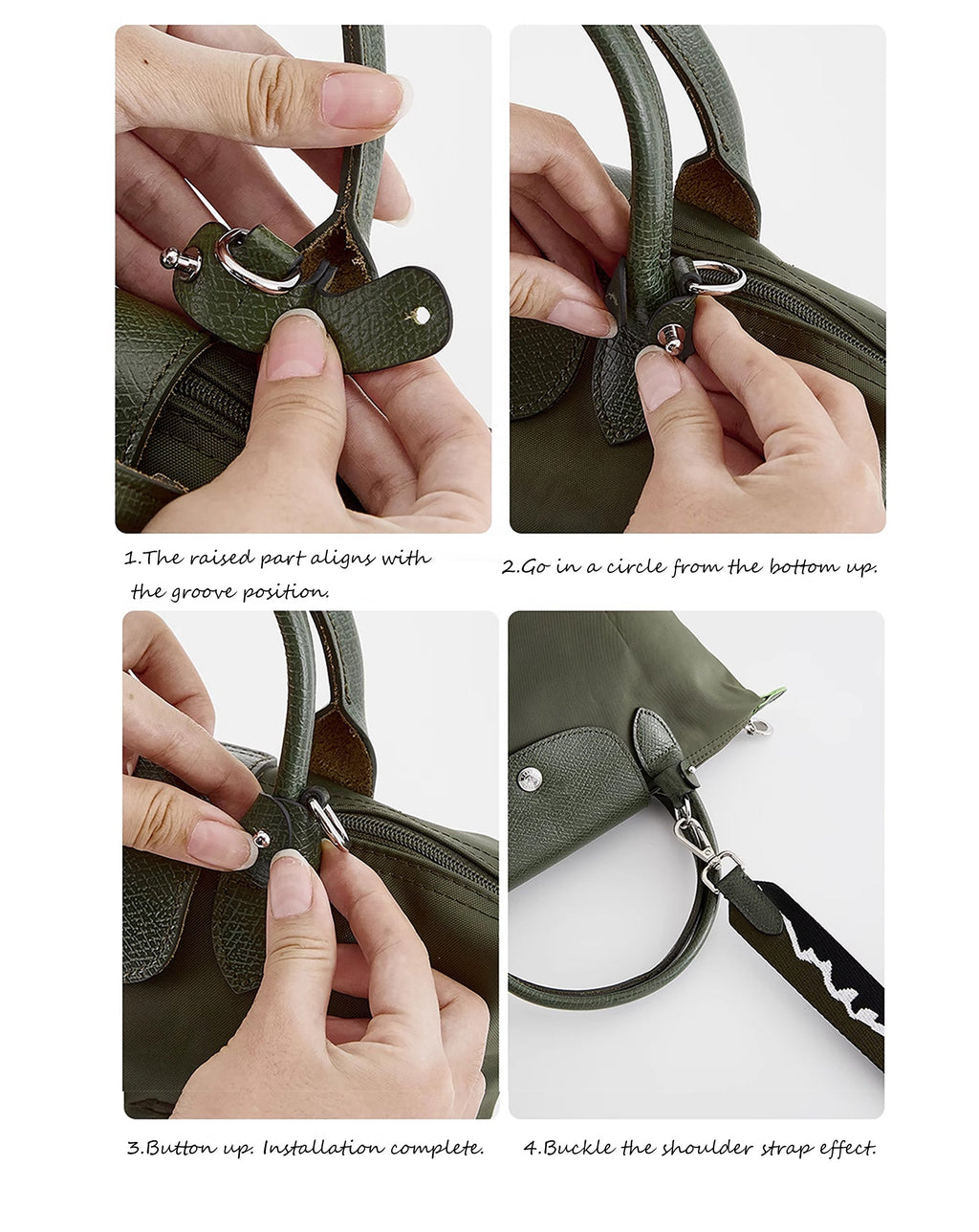 1.The raised part aligns with the groove position.

2.Go in a circle from the bottom up.

3.Button up. Installation complete.

4.Buckle the shoulder strap effect.