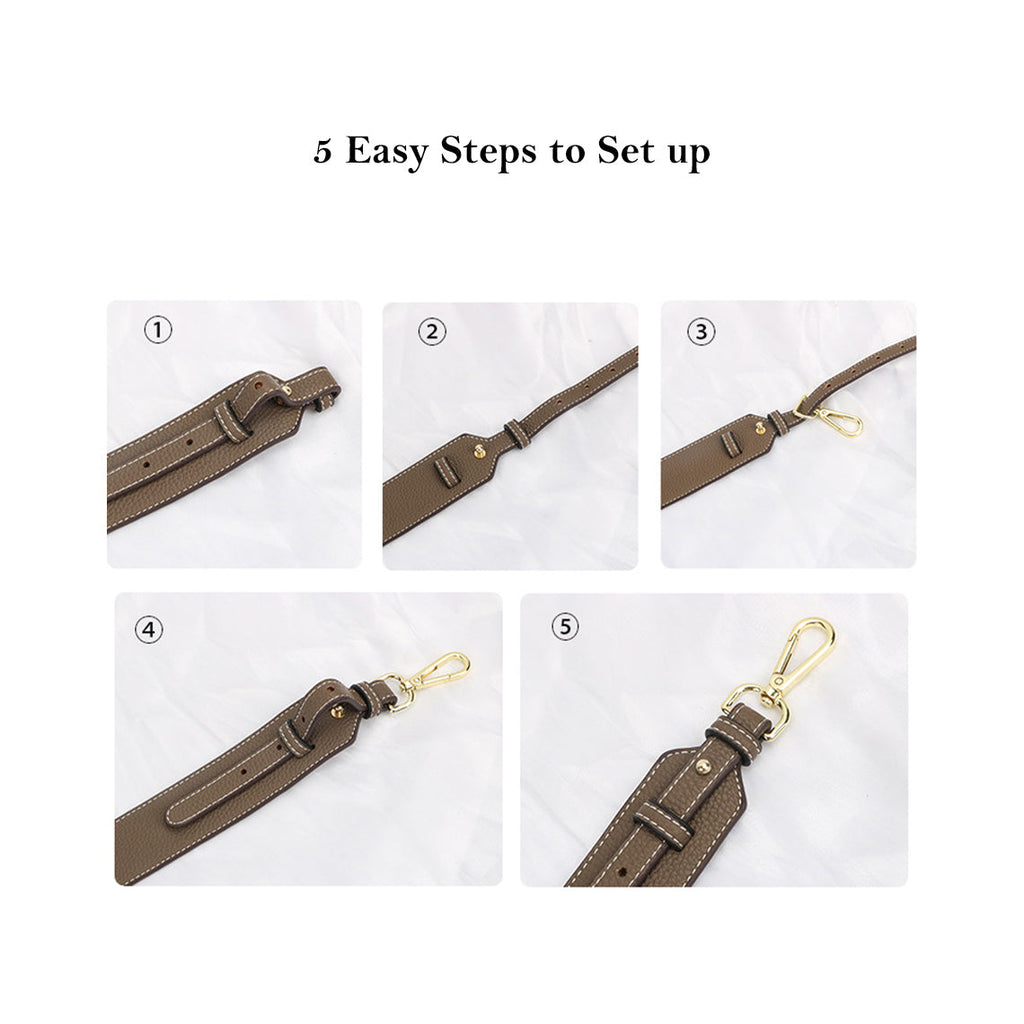 5 Easy Steps to Set up

①

②

③

④

⑤