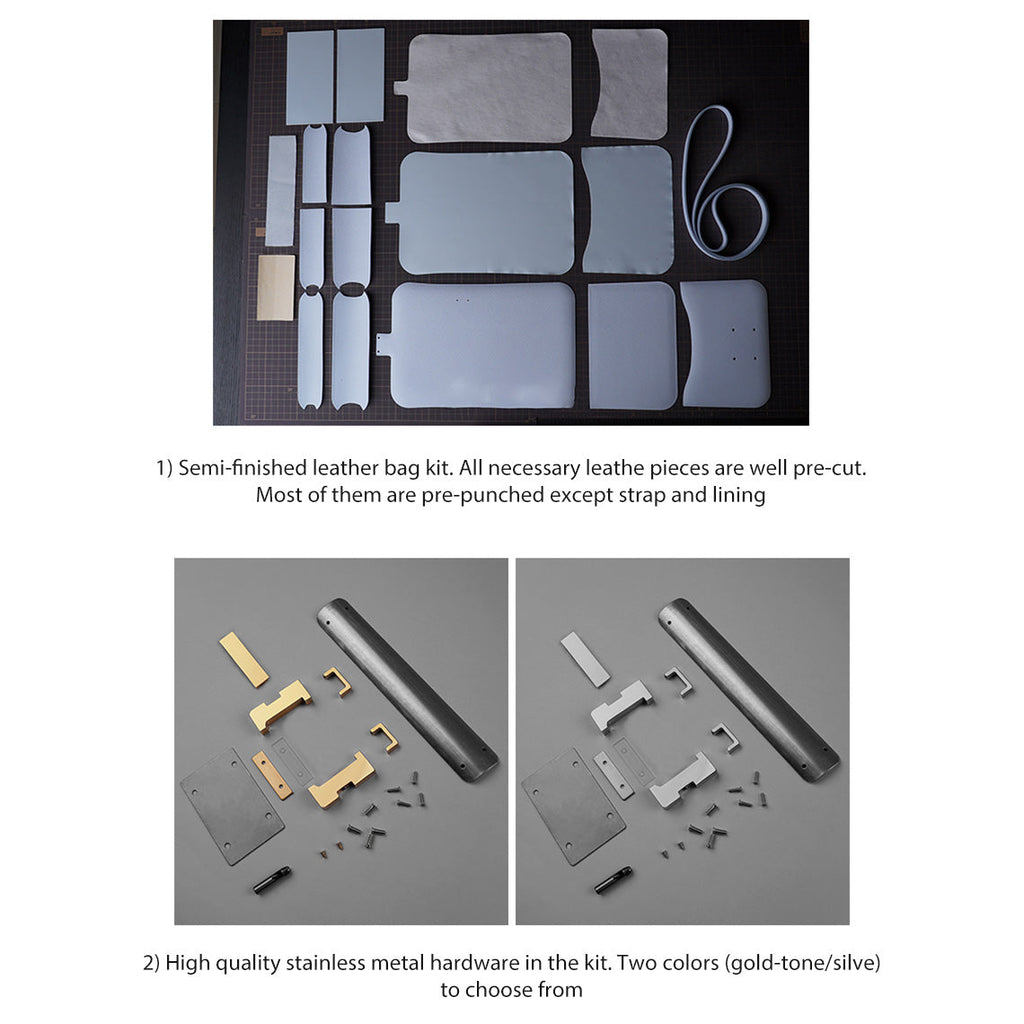 1) Semi-finished leather bag kit. All necessary leathe pieces are well pre-cut. Most of them are pre-punched except strap and lining

2) High quality stainless metal hardware in the kit. Two colors (gold-tone/silve) to choose from